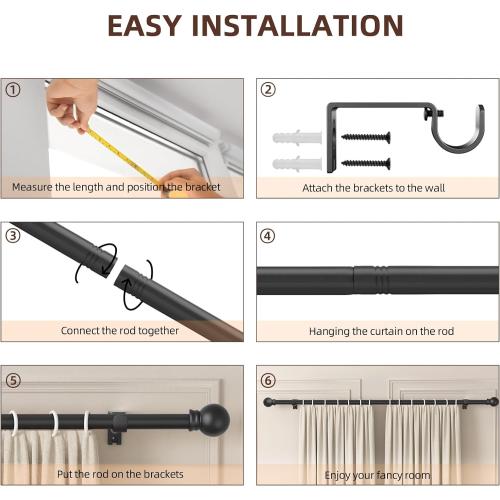 EASY INSTALLATION

①
Measure the length and position the bracket

②
Attach the brackets to the wall

③
Connect the rod together

④
Hanging the curtain on the rod

⑤
Put the rod on the brackets

⑥
Enjoy your fancy room