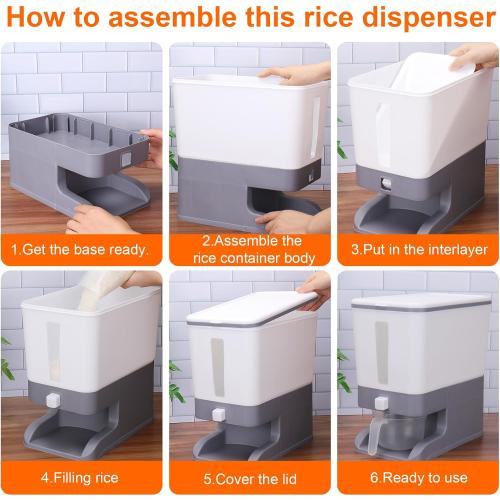 How to assemble this rice dispenser

1.Get the base ready.

2.Assemble the rice container body

3.Put in the interlayer

4.Filling rice

5.Cover the lid

6.Ready to use