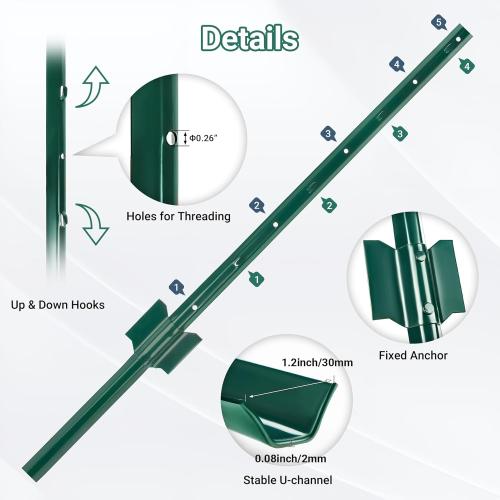 Details

Φ0.26"

Holes for Threading

Up & Down Hooks

5
4
4
3
3
2
2
1
1

Fixed Anchor

1.2inch/30mm

0.08inch/2mm

Stable U-channel