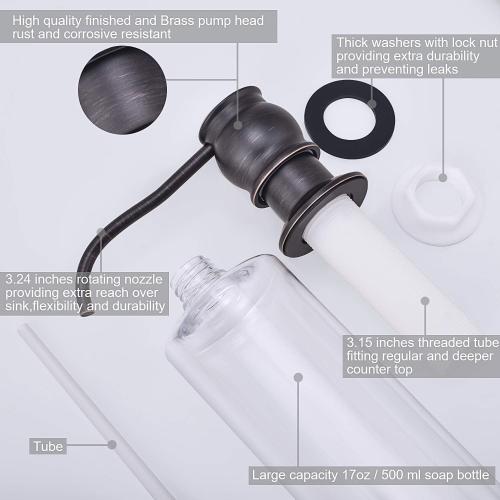 High quality finished and Brass pump head rust and corrosive resistant

Thick washers with lock nut providing extra durability and preventing leaks

3.24 inches rotating nozzle providing extra reach over sink,flexibility and durability

3.15 inches threaded tube fitting regular and deeper counter top

Tube

Large capacity 17oz / 500 ml soap bottle