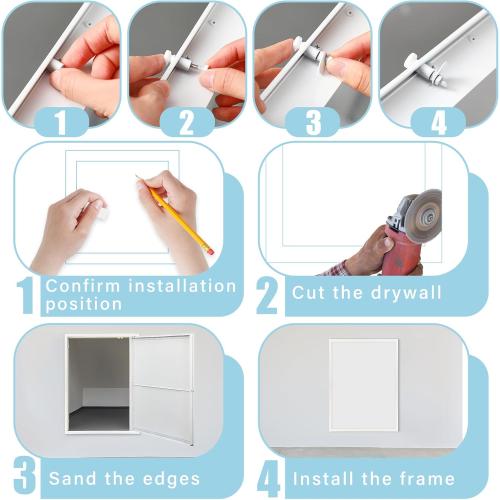 1

2

3

4

1 Confirm installation position

2 Cut the drywall

3 Sand the edges

4 Install the frame