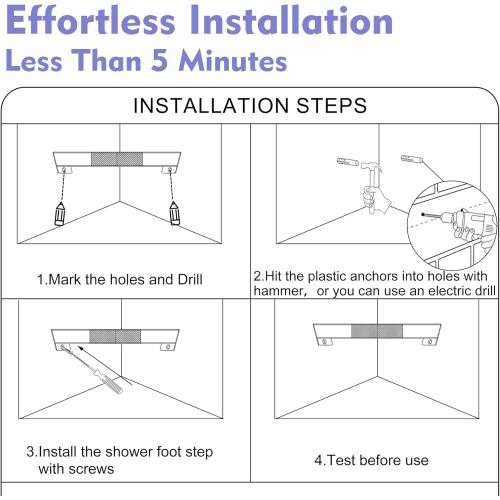 Effortless Installation
Less Than 5 Minutes

INSTALLATION STEPS

1.Mark the holes and Drill

2.Hit the plastic anchors into holes with hammer, or you can use an electric drill

3.Install the shower foot step with screws

4.Test before use