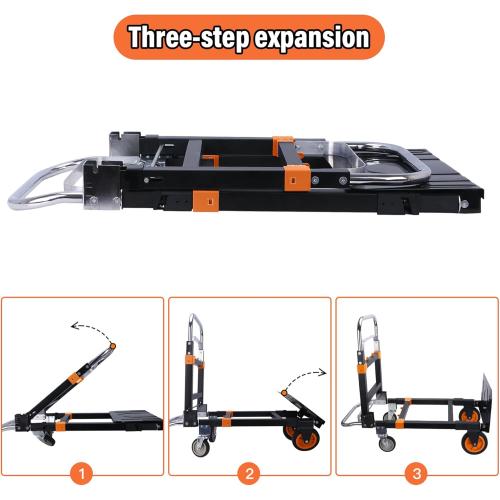 Three-step expansion

1

2

3