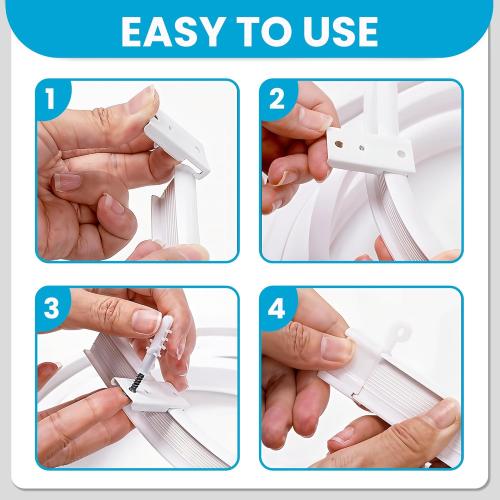 EASY TO USE

1

2

3

4