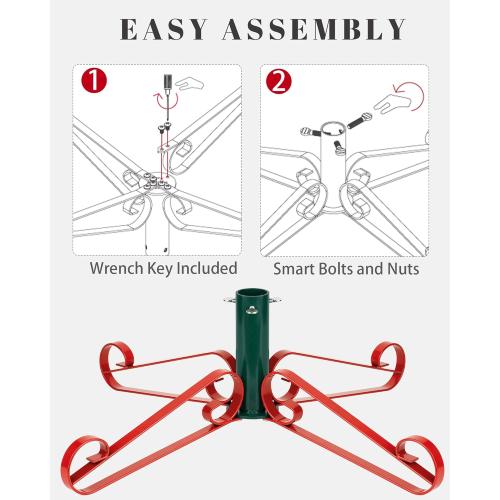 EASY ASSEMBLY

1

Wrench Key Included

2

Smart Bolts and Nuts