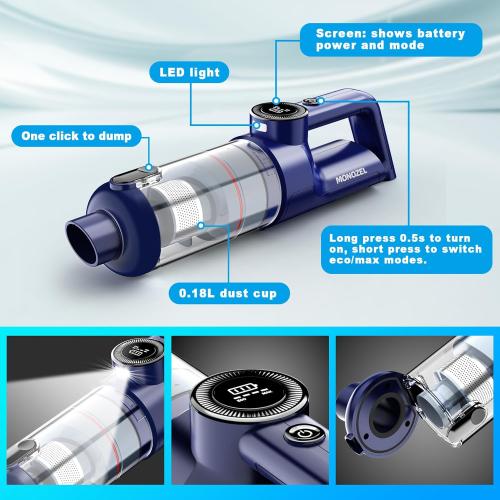 Screen: shows battery power and mode

LED light

One click to dump

MONOZEL

Long press 0.5s to turn on, short press to switch eco/max modes.

0.18L dust cup