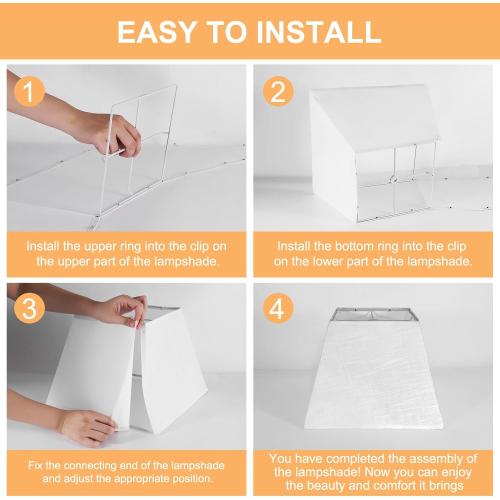 EASY TO INSTALL

1

Install the upper ring into the clip on the upper part of the lampshade.

2

Install the bottom ring into the clip on the lower part of the lampshade.

3

Fix the connecting end of the lampshade and adjust the appropriate position.

4

You have completed the assembly of the lampshade! Now you can enjoy the beauty and comfort it brings