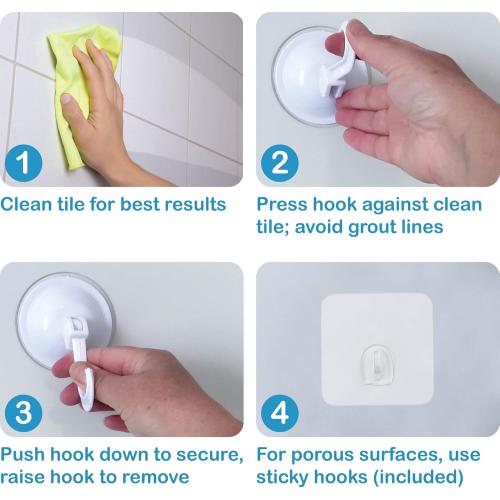 1

Clean tile for best results

2

Press hook against clean tile; avoid grout lines

3

Push hook down to secure, raise hook to remove

4

For porous surfaces, use sticky hooks (included)