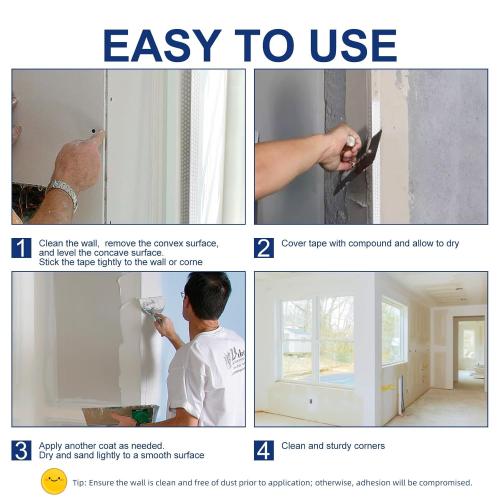 EASY TO USE

1 Clean the wall, remove the convex surface, and level the concave surface.
Stick the tape tightly to the wall or corne

2 Cover tape with compound and allow to dry

3 Apply another coat as needed.
Dry and sand lightly to a smooth surface

4 Clean and sturdy corners

Tip: Ensure the wall is clean and free of dust prior to application; otherwise, adhesion will be compromised.