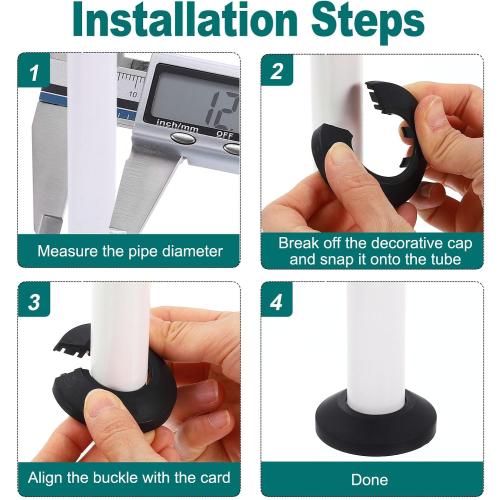 Installation Steps

1

10

12

inch/mm OFF

Measure the pipe diameter

2

Break off the decorative cap and snap it onto the tube

3

Align the buckle with the card

4

Done