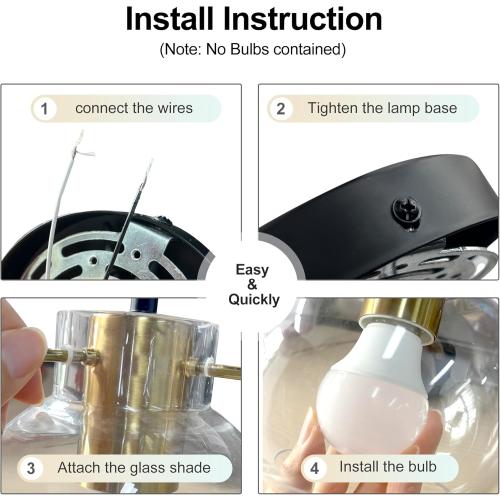 Install Instruction

(Note: No Bulbs contained)

1 connect the wires

2 Tighten the lamp base

Easy & Quickly

3 Attach the glass shade

4 Install the bulb