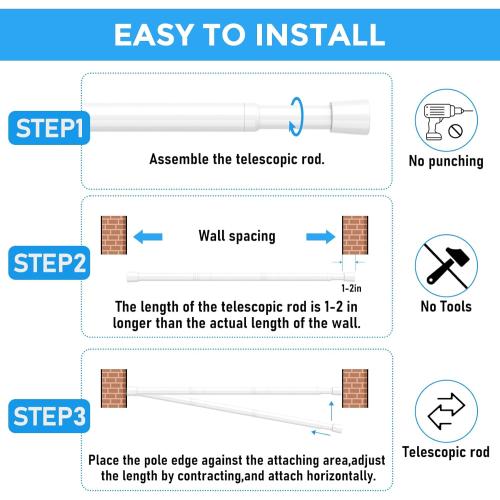 EASY TO INSTALL

STEP1

Assemble the telescopic rod.

No punching

STEP2

Wall spacing

1-2in

The length of the telescopic rod is 1-2 in longer than the actual length of the wall.

No Tools

STEP3

Place the pole edge against the attaching area,adjust the length by contracting,and attach horizontally.

Telescopic rod