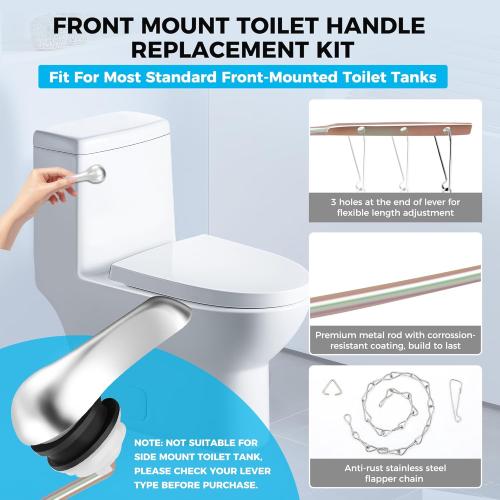 FRONT MOUNT TOILET HANDLE REPLACEMENT KIT

Fit For Most Standard Front-Mounted Toilet Tanks

3 holes at the end of lever for flexible length adjustment

Premium metal rod with corrossion-resistant coating, build to last

Anti-rust stainless steel flapper chain

NOTE: NOT SUITABLE FOR SIDE MOUNT TOILET TANK, PLEASE CHECK YOUR LEVER TYPE BEFORE PURCHASE.