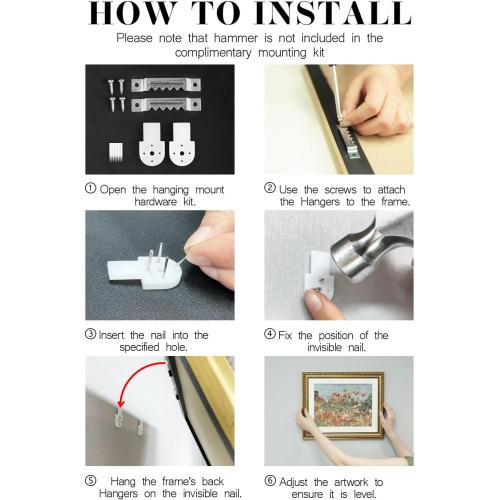 HOW TO INSTALL

Please note that hammer is not included in the complimentary mounting kit

① Open the hanging mount hardware kit.

② Use the screws to attach the Hangers to the frame.

③ Insert the nail into the specified hole.

④ Fix the position of the invisible nail.

⑤ Hang the frame's back Hangers on the invisible nail.

⑥ Adjust the artwork to ensure it is level.