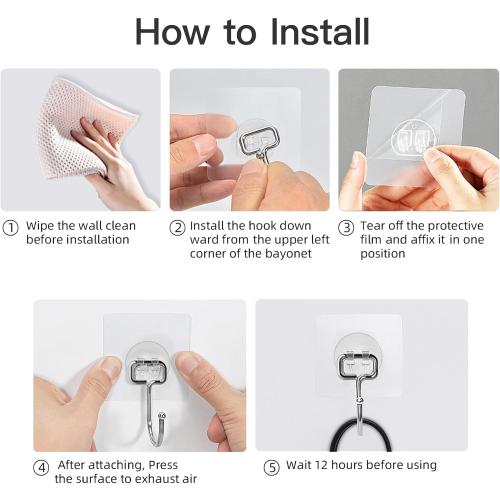 How to Install

① Wipe the wall clean before installation

② Install the hook down ward from the upper left corner of the bayonet

③ Tear off the protective film and affix it in one position

④ After attaching, Press the surface to exhaust air

⑤ Wait 12 hours before using