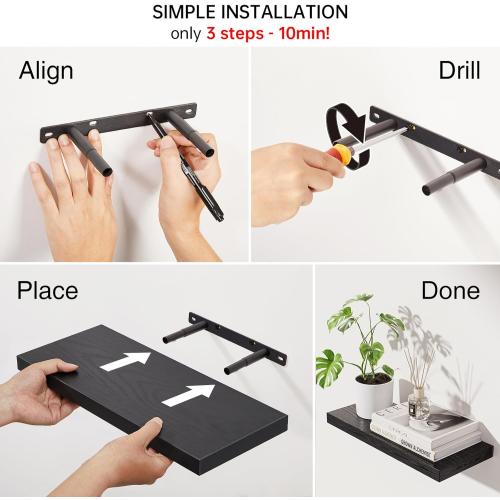 SIMPLE INSTALLATION
only 3 steps - 10min!

Align

Drill

Place

Done