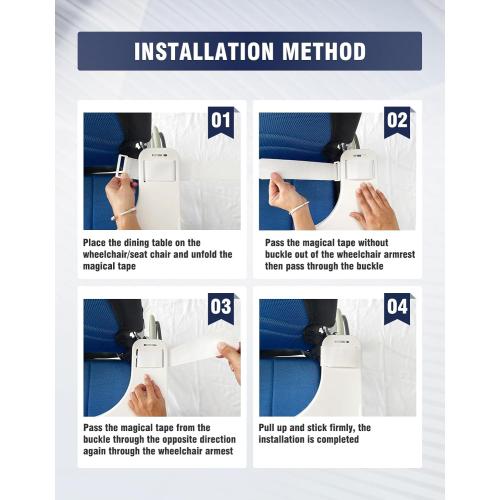 INSTALLATION METHOD

01

Place the dining table on the wheelchair/seat chair and unfold the magical tape

02

Pass the magical tape without buckle out of the wheelchair armrest then pass through the buckle

03

Pass the magical tape from the buckle through the opposite direction again through the wheelchair armest

04

Pull up and stick firmly, the installation is completed