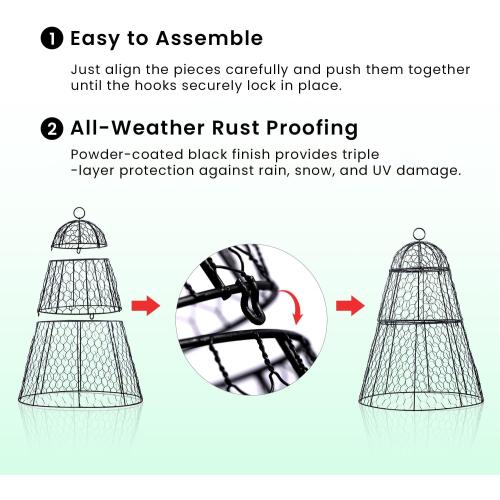 1 Easy to Assemble

Just align the pieces carefully and push them together until the hooks securely lock in place.

2 All-Weather Rust Proofing

Powder-coated black finish provides triple -layer protection against rain, snow, and UV damage.