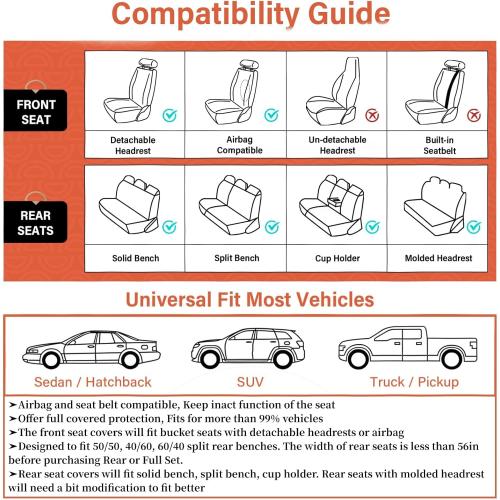 Compatibility Guide

FRONT SEAT

Detachable Headrest

Airbag Compatible

Un-detachable Headrest

Built-in Seatbelt

REAR SEATS

Solid Bench

Split Bench

Cup Holder

Molded Headrest

Universal Fit Most Vehicles

Sedan / Hatchback

SUV

Truck / Pickup

➤Airbag and seat belt compatible, Keep inact function of the seat
➤Offer full covered protection, Fits for more than 99% vehicles
➤The front seat covers will fit bucket seats with detachable headrests or airbag
➤Designed to fit 50/50, 40/60, 60/40 split rear benches. The width of rear seats is less than 56in before purchasing Rear or Full Set.
➤Rear seat covers will fit solid bench, split bench, cup holder. Rear seats with molded headrest will need a bit modification to fit better