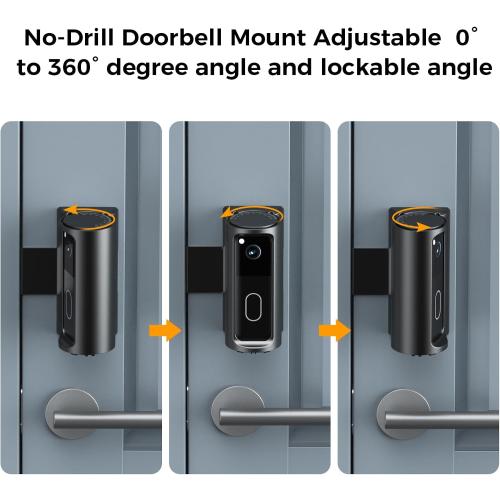 No-Drill Doorbell Mount Adjustable 0° to 360° degree angle and lockable angle