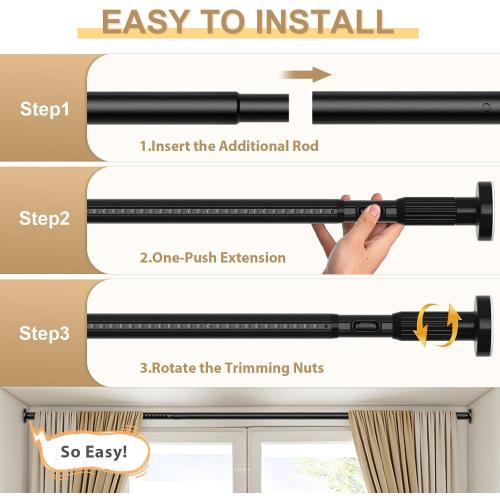 EASY TO INSTALL

Step1

1.Insert the Additional Rod

Step2

2.One-Push Extension

Step3

3.Rotate the Trimming Nuts

So Easy!