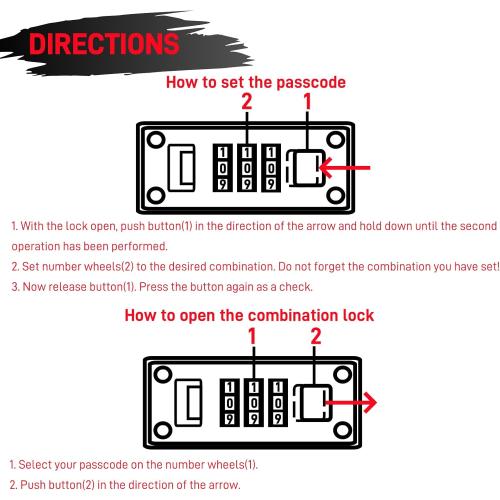 DIRECTIONS

How to set the passcode

2 1

1 1 1
0 0 0
9 9 9

1. With the lock open, push button(1) in the direction of the arrow and hold down until the second operation has been performed.

2. Set number wheels(2) to the desired combination. Do not forget the combination you have set!

3. Now release button(1). Press the button again as a check.

How to open the combination lock

1 2

1 1 1
0 0 0
9 9 9

1. Select your passcode on the number wheels(1).

2. Push button(2) in the direction of the arrow.