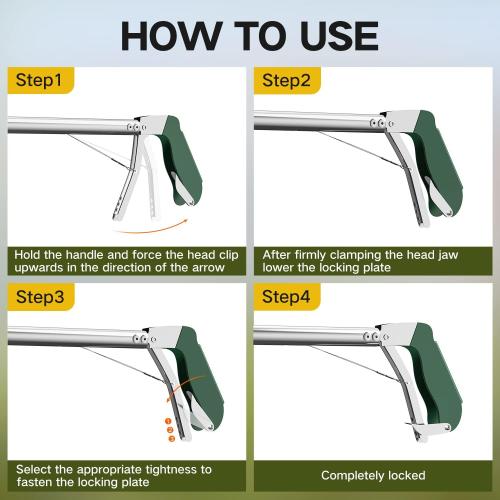 HOW TO USE

Step1

Hold the handle and force the head clip upwards in the direction of the arrow

Step2

After firmly clamping the head jaw lower the locking plate

Step3

1
2
3

Select the appropriate tightness to fasten the locking plate

Step4

Completely locked