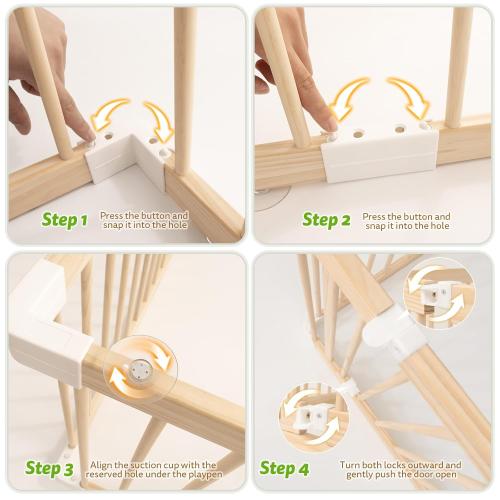 Step 1 Press the button and snap it into the hole

Step 2 Press the button and snap it into the hole

Step 3 Align the suction cup with the reserved hole under the playpen

Step 4 Turn both locks outward and gently push the door open