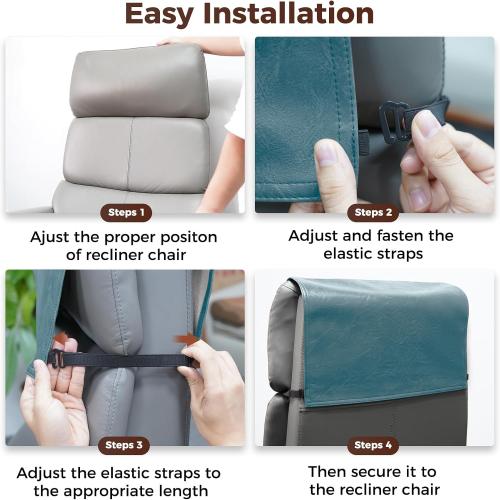 Easy Installation

Steps 1

Ajust the proper positon of recliner chair

Steps 2

Adjust and fasten the elastic straps

Steps 3

Adjust the elastic straps to the appropriate length

Steps 4

Then secure it to the recliner chair