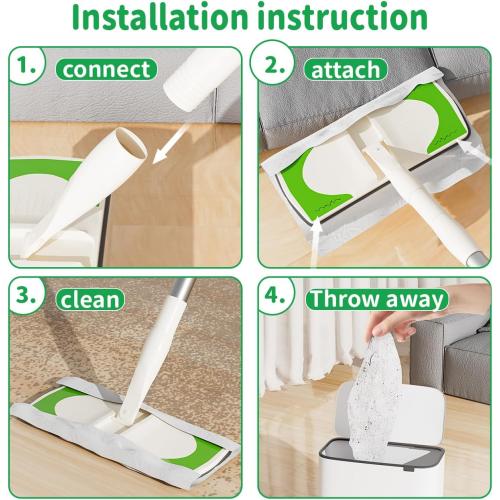 Installation instruction

1. connect

2. attach

3. clean

4. Throw away