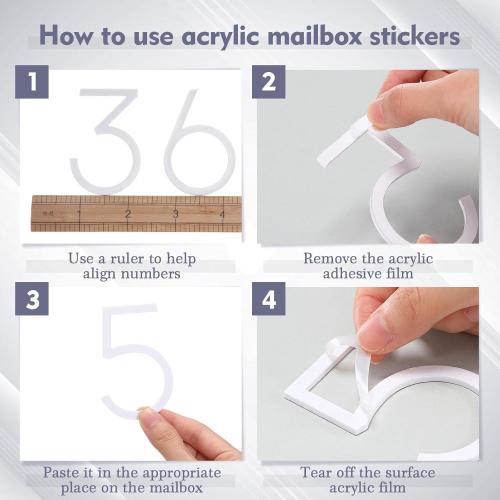 How to use acrylic mailbox stickers

1

36

1 2 3 4

Use a ruler to help align numbers

2

Remove the acrylic adhesive film

3

5

Paste it in the appropriate place on the mailbox

4

Tear off the surface acrylic film