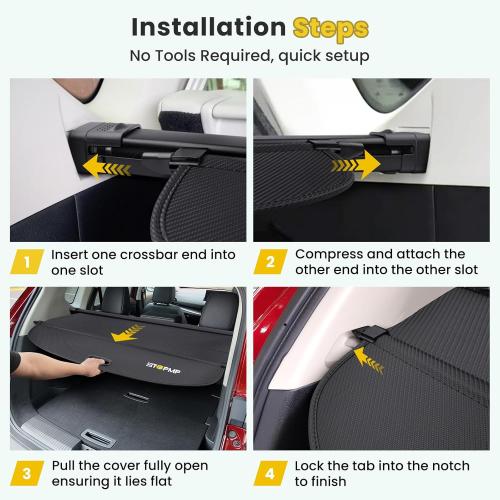 Installation Steps
No Tools Required, quick setup

1 Insert one crossbar end into one slot

2 Compress and attach the other end into the other slot

STOPMP

3 Pull the cover fully open ensuring it lies flat

4 Lock the tab into the notch to finish