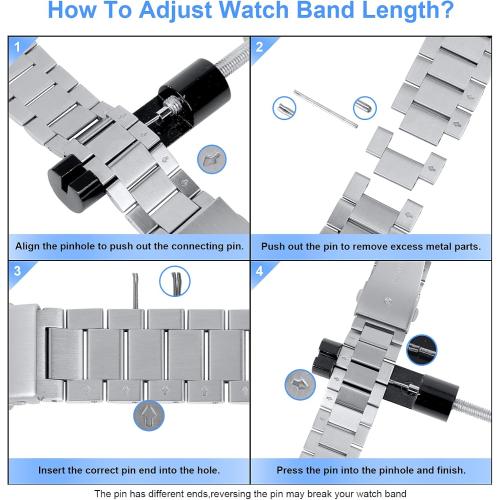 How To Adjust Watch Band Length?

1

Align the pinhole to push out the connecting pin.

2

Push out the pin to remove excess metal parts.

3

Insert the correct pin end into the hole.

4

Press the pin into the pinhole and finish.

The pin has different ends,reversing the pin may break your watch band