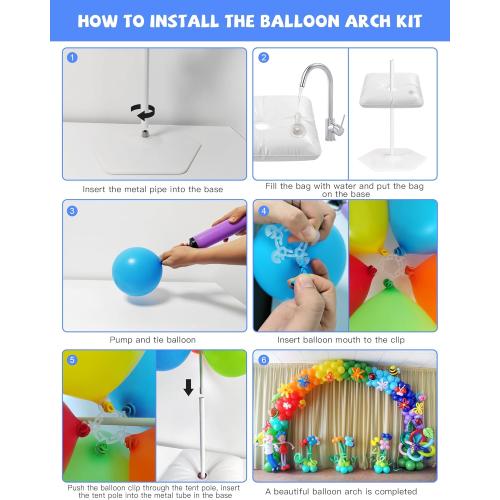 HOW TO INSTALL THE BALLOON ARCH KIT

1

Insert the metal pipe into the base

2

Fill the bag with water and put the bag on the base

3

Pump and tie balloon

4

Insert balloon mouth to the clip

5

Push the balloon clip through the tent pole, Insert the tent pole into the metal tube in the base

6

A beautiful balloon arch is completed