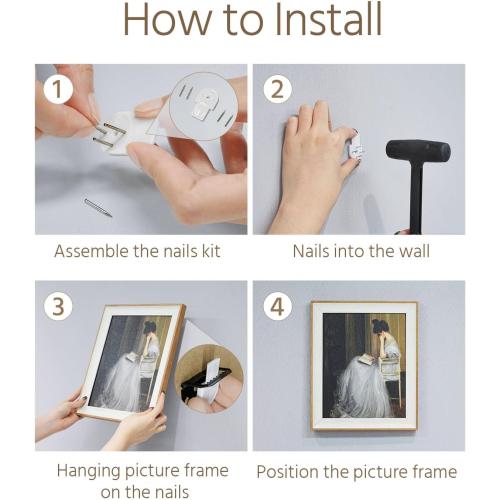 How to Install

1

Assemble the nails kit

2

Nails into the wall

3

Hanging picture frame on the nails

4

Position the picture frame