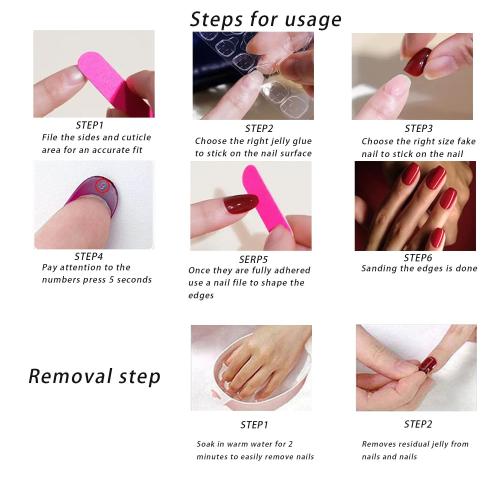 Steps for usage

STEP1
File the sides and cuticle area for an accurate fit

STEP2
Choose the right jelly glue to stick on the nail surface

STEP3
Choose the right size fake nail to stick on the nail

STEP4
Pay attention to the numbers press 5 seconds

SERP5
Once they are fully adhered use a nail file to shape the edges

STEP6
Sanding the edges is done

Removal step

STEP1
Soak in warm water for 2 minutes to easily remove nails

STEP2
Removes residual jelly from nails and nails