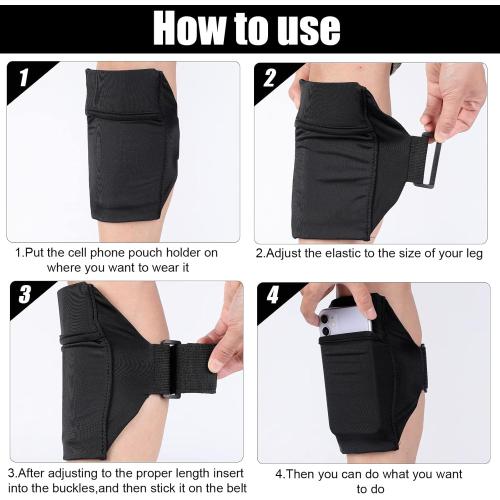 How to use

1

1.Put the cell phone pouch holder on where you want to wear it

2

2.Adjust the elastic to the size of your leg

3

3.After adjusting to the proper length insert into the buckles,and then stick it on the belt

4

4.Then you can do what you want to do