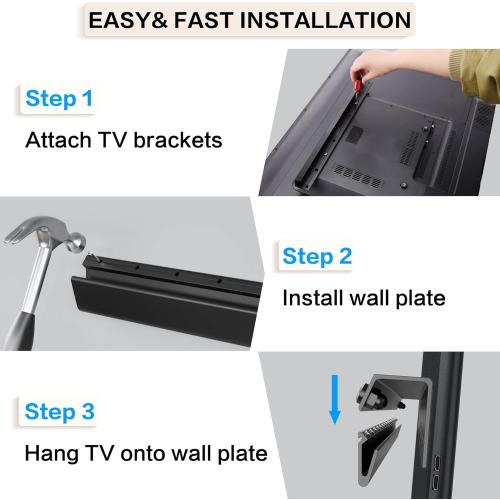 EASY& FAST INSTALLATION

Step 1

Attach TV brackets

Step 2

Install wall plate

Step 3

Hang TV onto wall plate