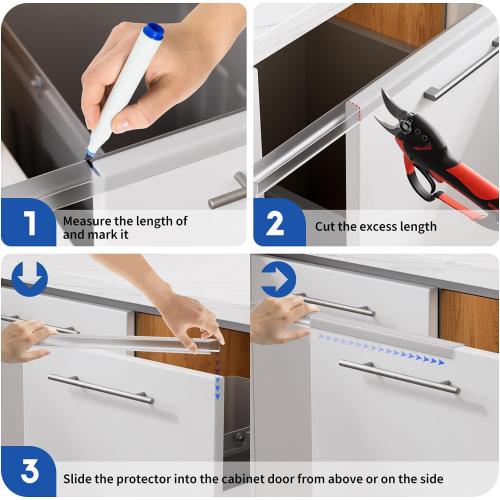 1
Measure the length of and mark it

2
Cut the excess length

3
Slide the protector into the cabinet door from above or on the side