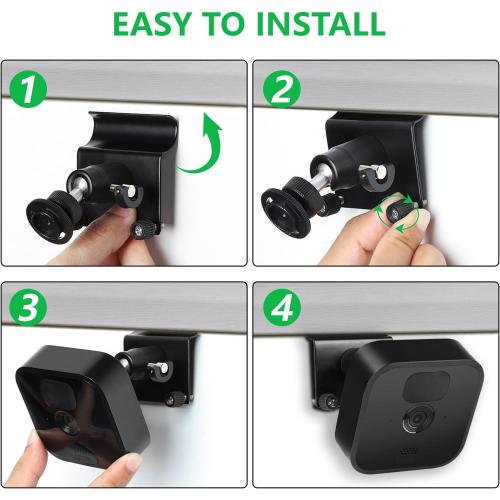 EASY TO INSTALL

1

2

3

4