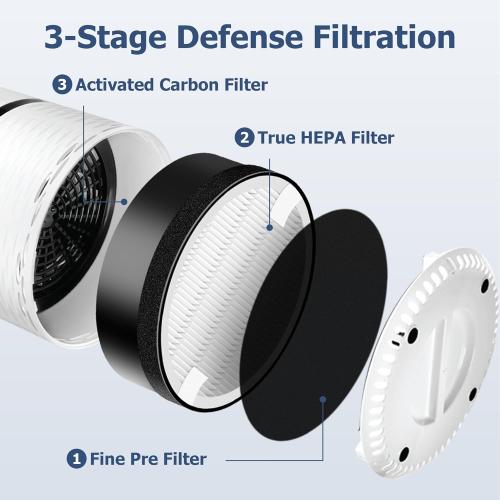 3-Stage Defense Filtration

3 Activated Carbon Filter

2 True HEPA Filter

1 Fine Pre Filter