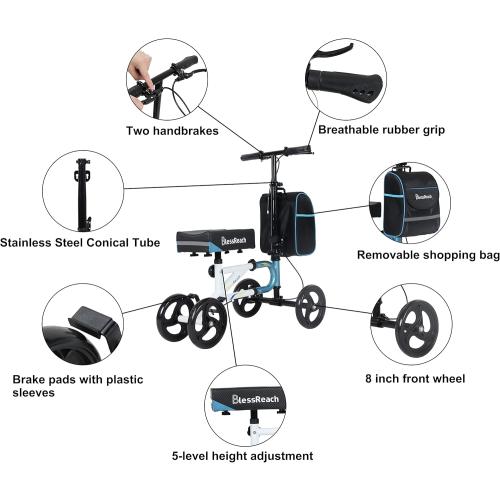 Two handbrakes

Breathable rubber grip

Stainless Steel Conical Tube

BlessReach

BlessReach

Removable shopping bag

Brake pads with plastic sleeves

8 inch front wheel

BlessReach

5-level height adjustment