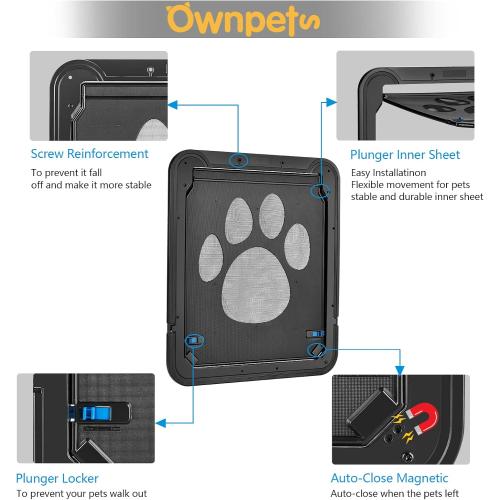 Ownpets

Screw Reinforcement
To prevent it fall off and make it more stable

Plunger Inner Sheet
Easy Installatinon
Flexible movement for pets
stable and durable inner sheet

Plunger Locker
To prevent your pets walk out

Auto-Close Magnetic
Auto-close when the pets left