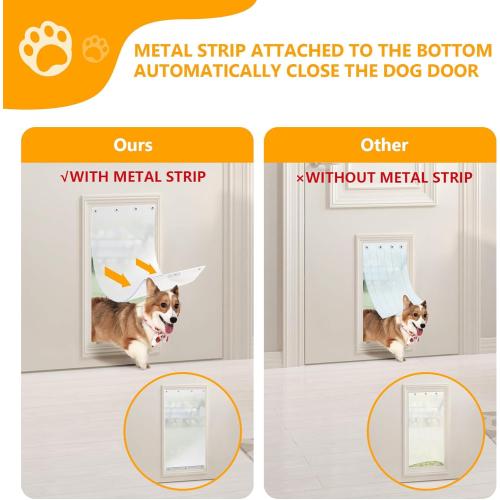 METAL STRIP ATTACHED TO THE BOTTOM AUTOMATICALLY CLOSE THE DOG DOOR

Ours

√WITH METAL STRIP

Other

×WITHOUT METAL STRIP