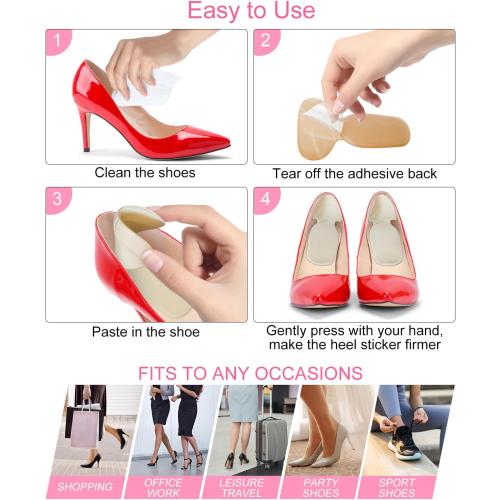 Easy to Use

1

Clean the shoes

2

Tear off the adhesive back

3

Paste in the shoe

4

Gently press with your hand, make the heel sticker firmer

FITS TO ANY OCCASIONS

SHOPPING

OFFICE WORK

LEISURE TRAVEL

PARTY SHOES

SPORT SHOES