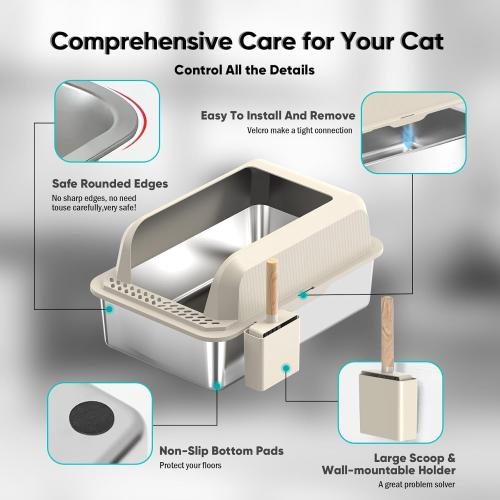 Comprehensive Care for Your Cat

Control All the Details

Easy To Install And Remove
Velcro make a tight connection

Safe Rounded Edges
No sharp edges, no need touse carefully,very safe!

Non-Slip Bottom Pads
Protect your floors

Large Scoop & Wall-mountable Holder
A great problem solver