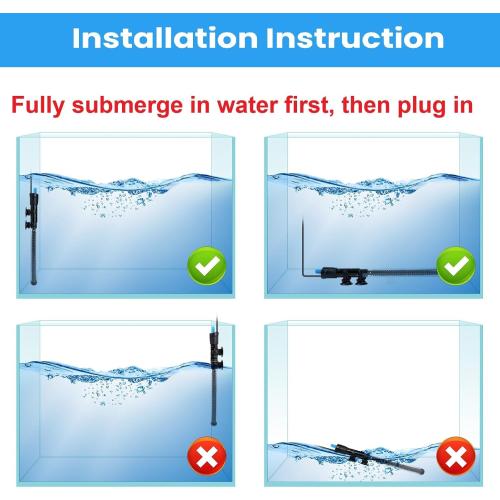 Installation Instruction

Fully submerge in water first, then plug in