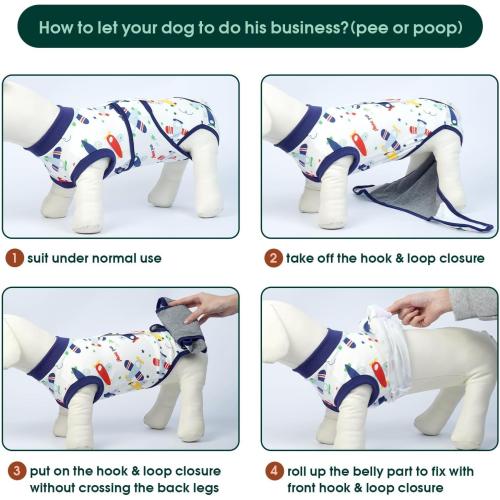 How to let your dog to do his business?(pee or poop)

1 suit under normal use

2 take off the hook & loop closure

3 put on the hook & loop closure without crossing the back legs

4 roll up the belly part to fix with front hook & loop closure