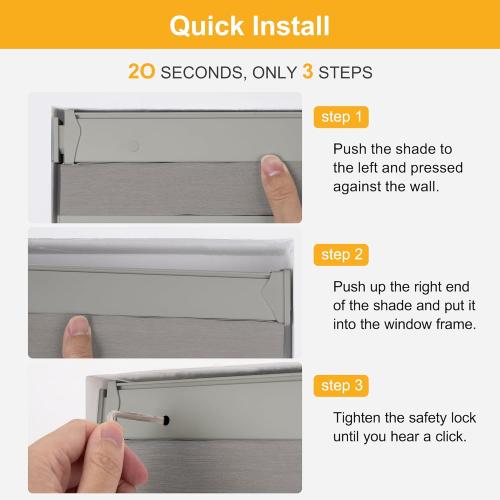 Quick Install

20 SECONDS, ONLY 3 STEPS

step 1

Push the shade to the left and pressed against the wall.

step 2

Push up the right end of the shade and put it into the window frame.

step 3

Tighten the safety lock until you hear a click.