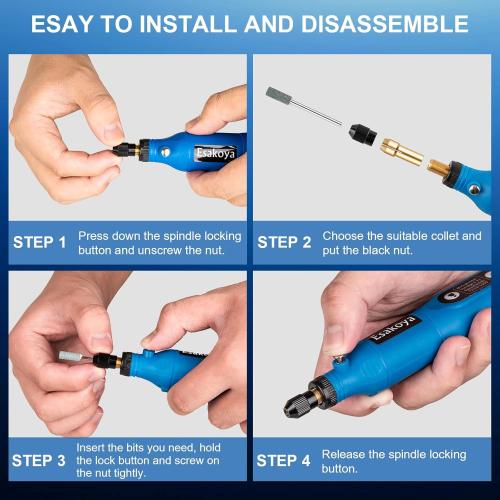 ESAY TO INSTALL AND DISASSEMBLE

Esakoya

STEP 1 Press down the spindle locking button and unscrew the nut.

STEP 2 Choose the suitable collet and put the black nut.

STEP 3 Insert the bits you need, hold the lock button and screw on the nut tightly.

Esakoya

STEP 4 Release the spindle locking button.